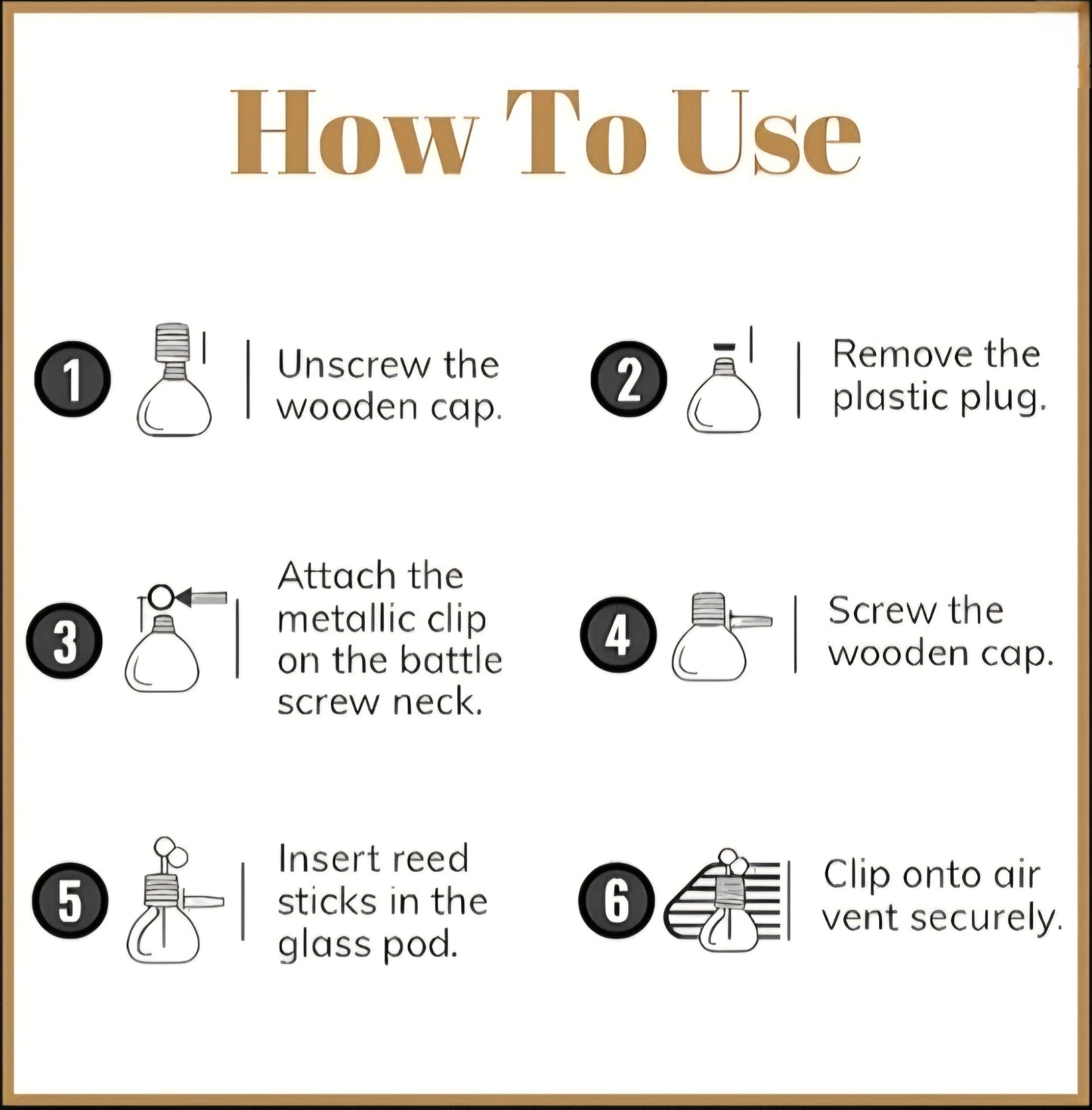 How To Use

1 Unscrew the wooden cap.

2 Remove the plastic plug.

3 Attach the metallic clip on the battle screw neck.

4 Screw the wooden cap.

5 Insert reed sticks in the glass pod.

6 Clip onto air vent securely.